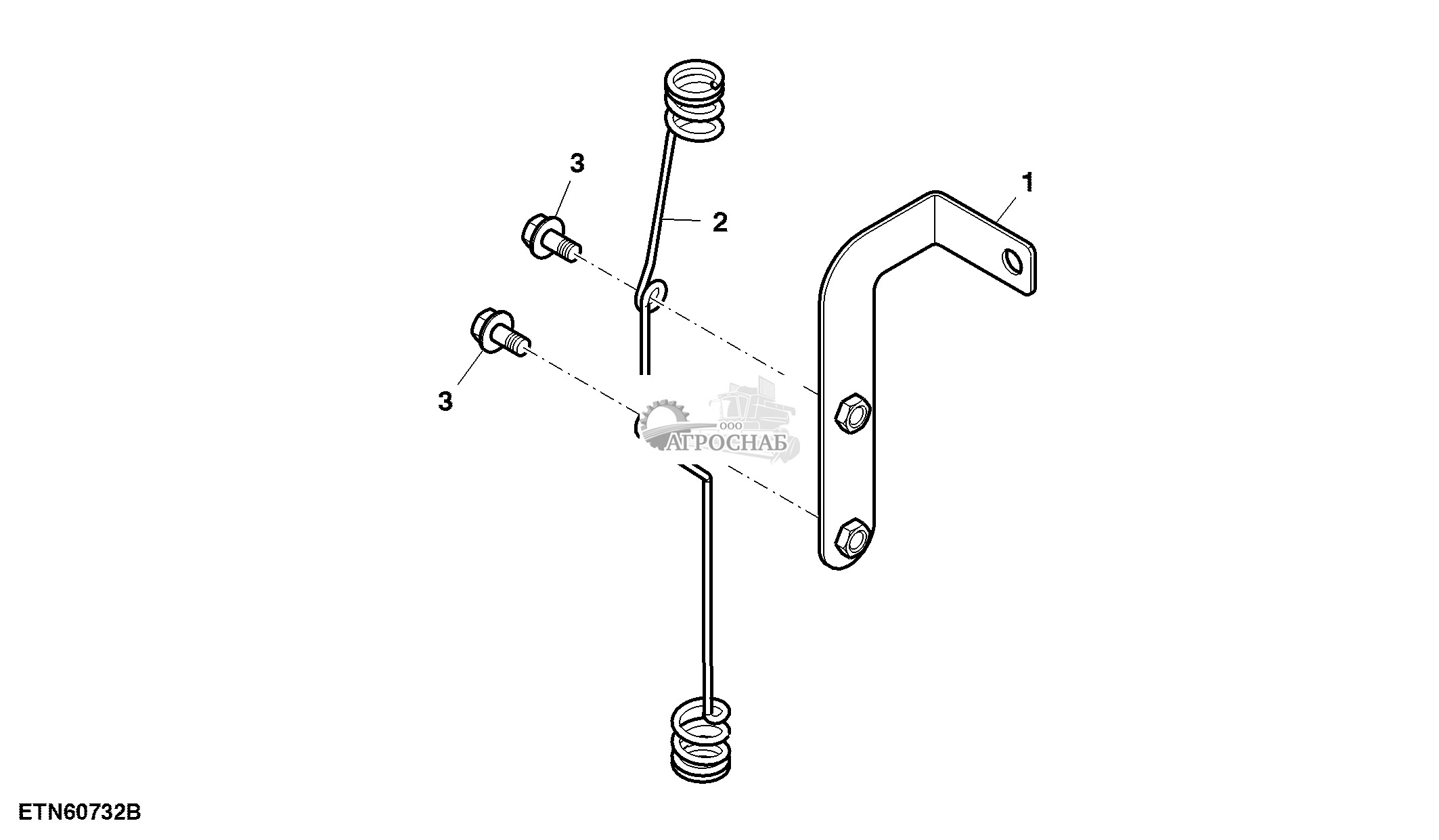 3
1
2
3
ООО
АГРОСНАБ
ETN60732B